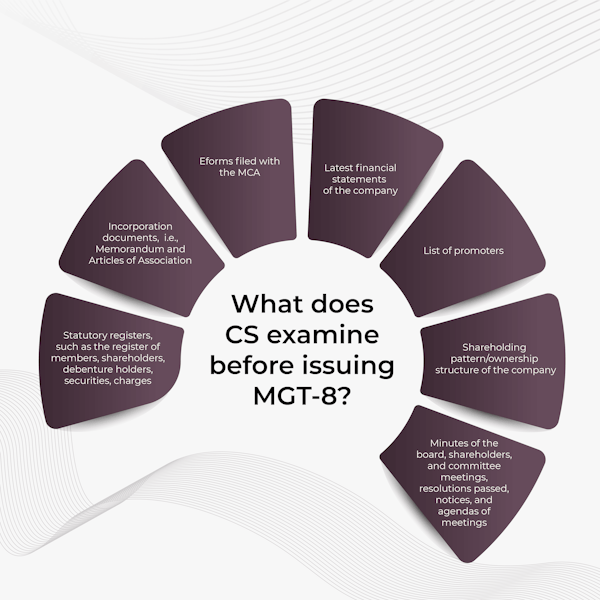 What does CS examine before issuing MGT-8?

Statutory registers, such as the register of members, shareholders, debenture holders, securities, charges

Incorporation documents, i.e., Memorandum and Articles of Association

Eforms filed with the MCA

Latest financial statements of the company

List of promoters

Shareholding pattern/ownership structure of the company

Minutes of the board, shareholders, and committee meetings, resolutions passed, notices, and agendas of meetings